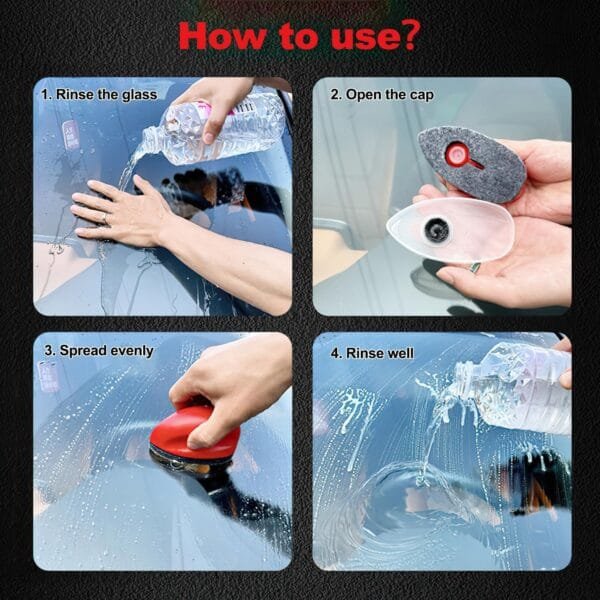 How to use?

1. Rinse the glass

2. Open the cap

3. Spread evenly

4. Rinse well